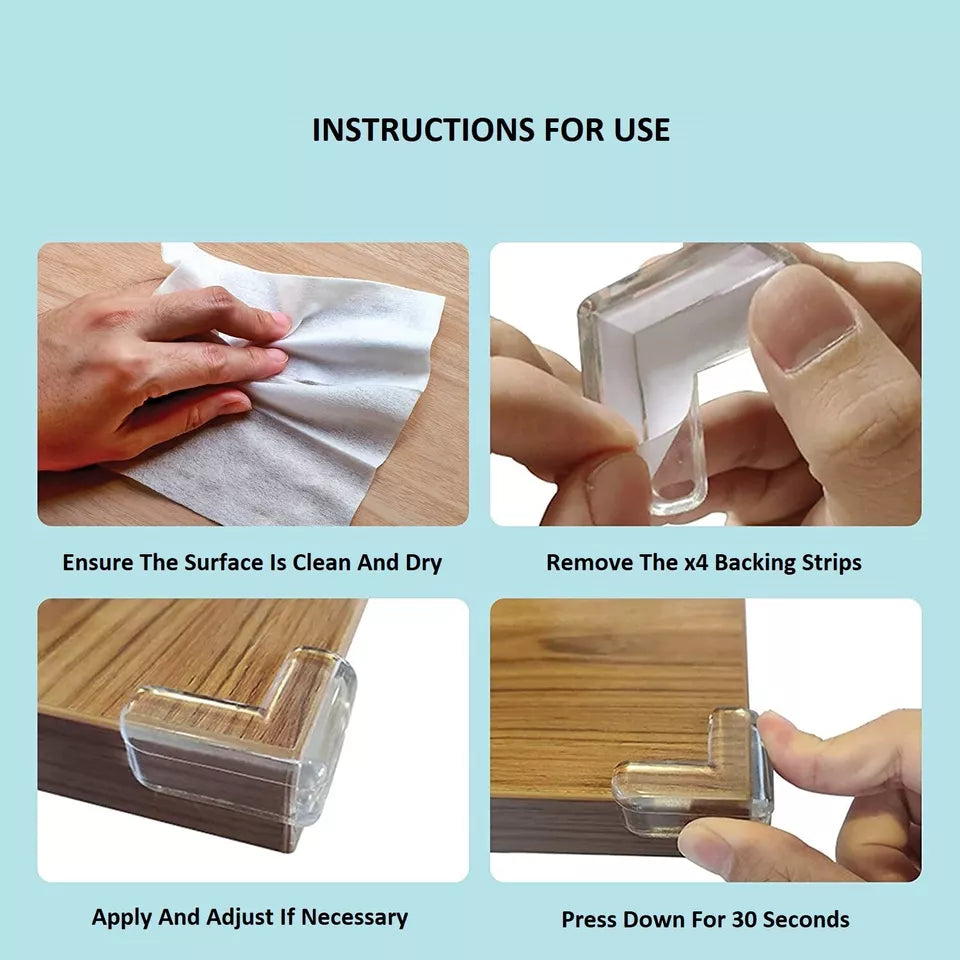 INSTRUCTIONS FOR USE

Ensure The Surface Is Clean And Dry

Remove The x4 Backing Strips

Apply And Adjust If Necessary

Press Down For 30 Seconds